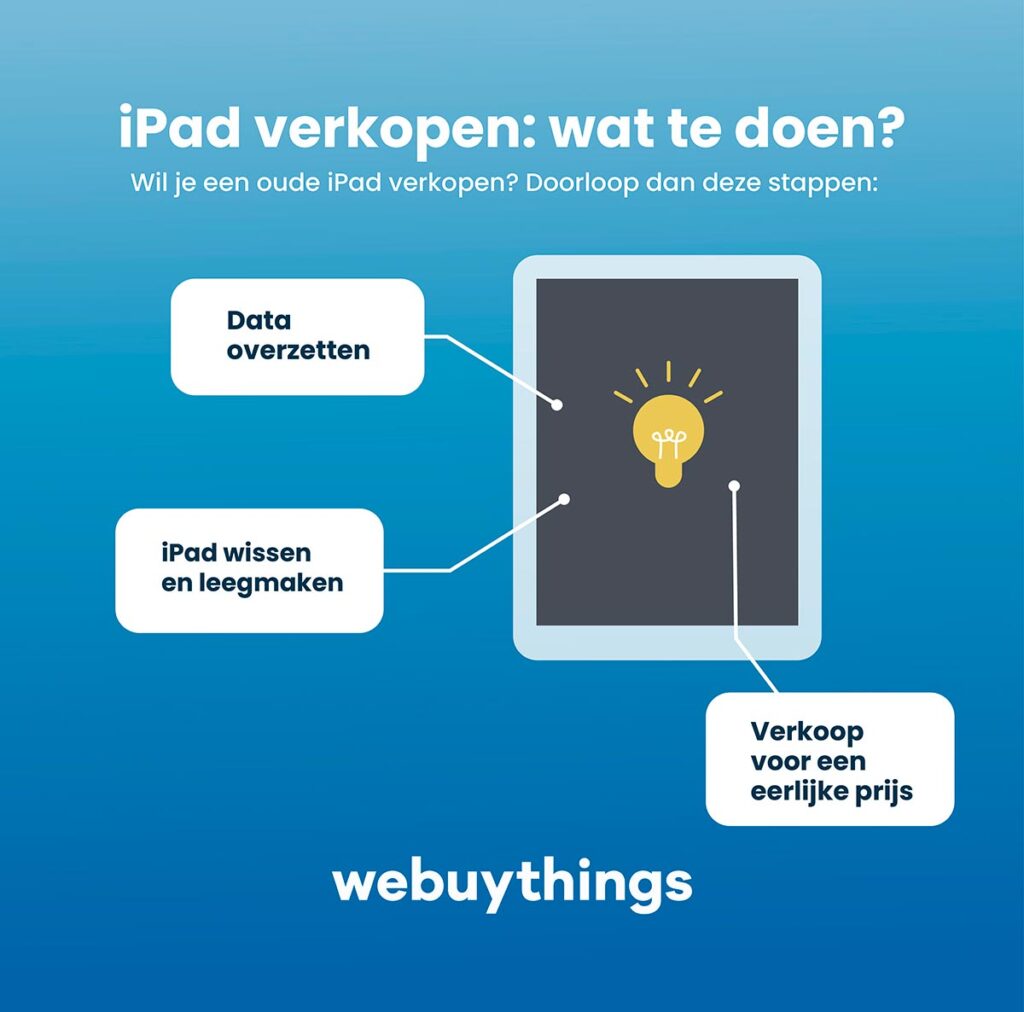 iPad verkopen: wat te doen?
Wil je een oude iPad verkopen? Doorloop dan deze stappen:

Data overzetten

iPad wissen en leegmaken

Verkoop voor een eerlijke prijs

webuythings